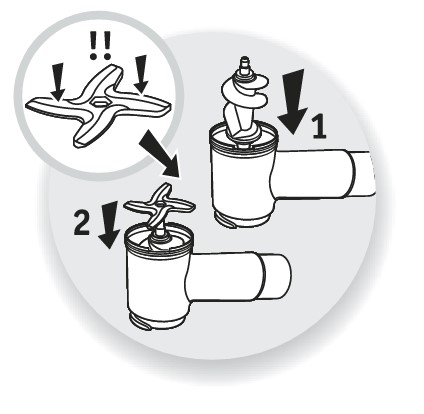 !!

1

2